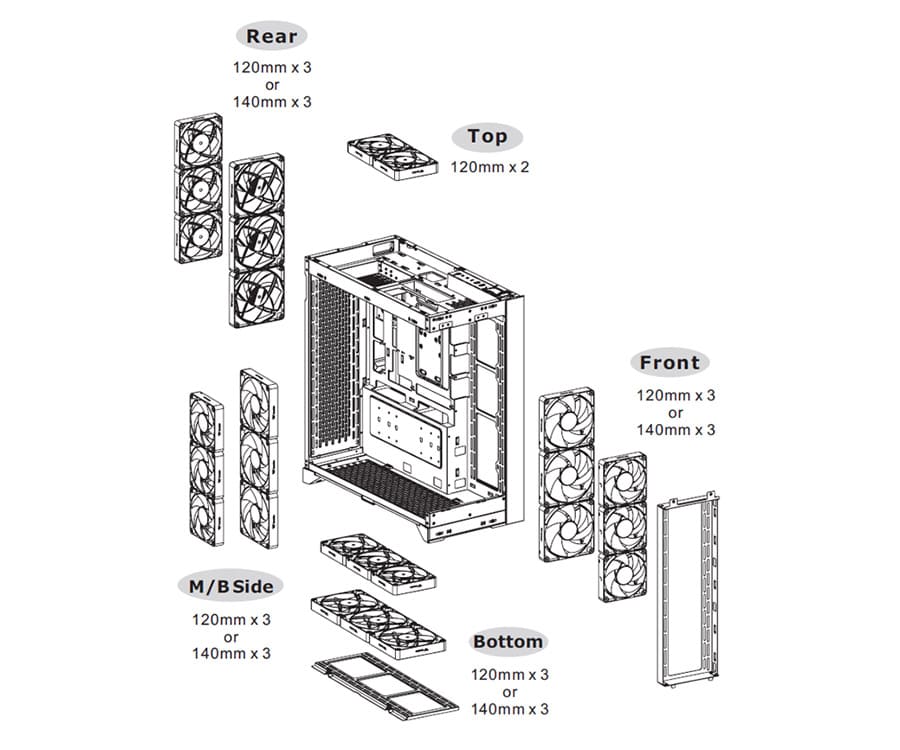 Rear
120mm x 3
or
140mm x 3

Top
120mm x 2

Front
120mm x 3
or
140mm x 3

M/B Side
120mm x 3
or
140mm x 3

Bottom
120mm x 3
or
140mm x 3