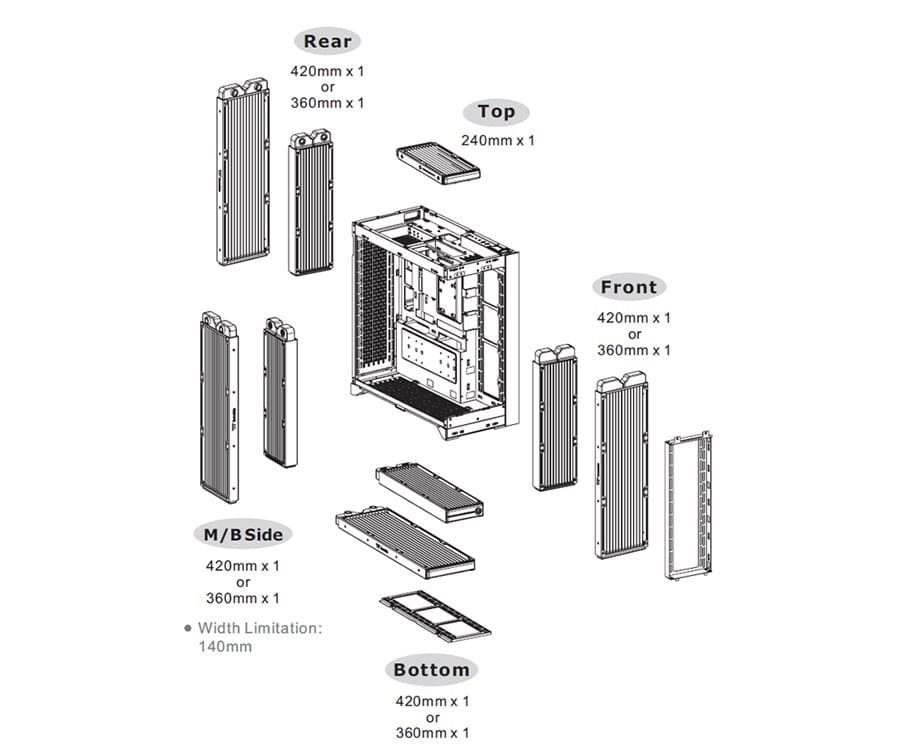 Rear
420mm x 1
or
360mm x 1

Top
240mm x 1

Front
420mm x 1
or
360mm x 1

M/B Side
420mm x 1
or
360mm x 1

● Width Limitation: 140mm

Bottom
420mm x 1
or
360mm x 1