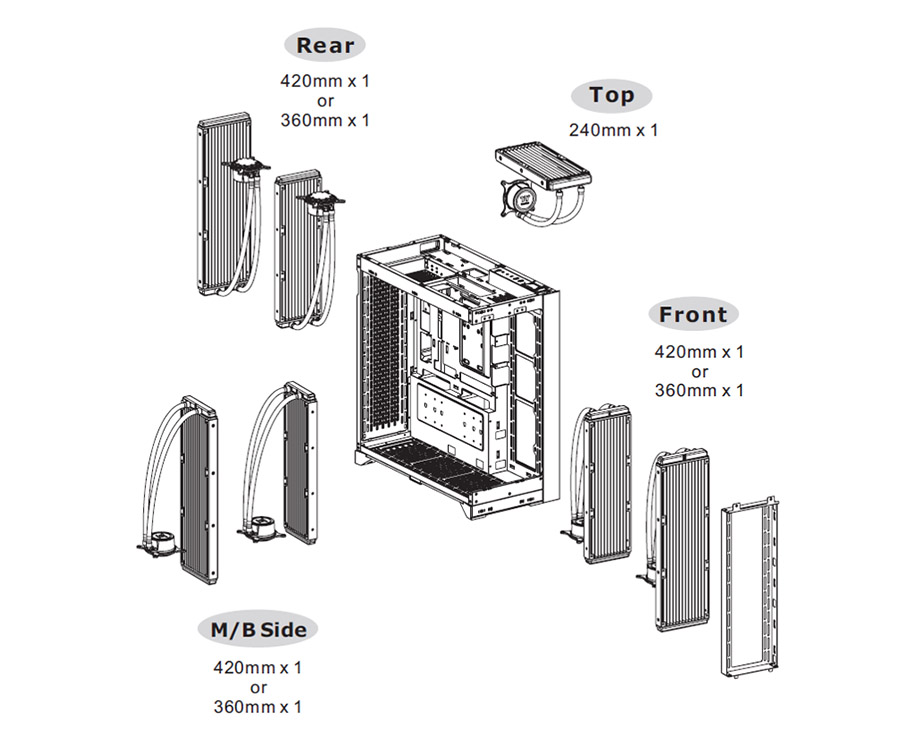 Rear
420mm x 1
or
360mm x 1

Top
240mm x 1

Front
420mm x 1
or
360mm x 1

M/B Side
420mm x 1
or
360mm x 1