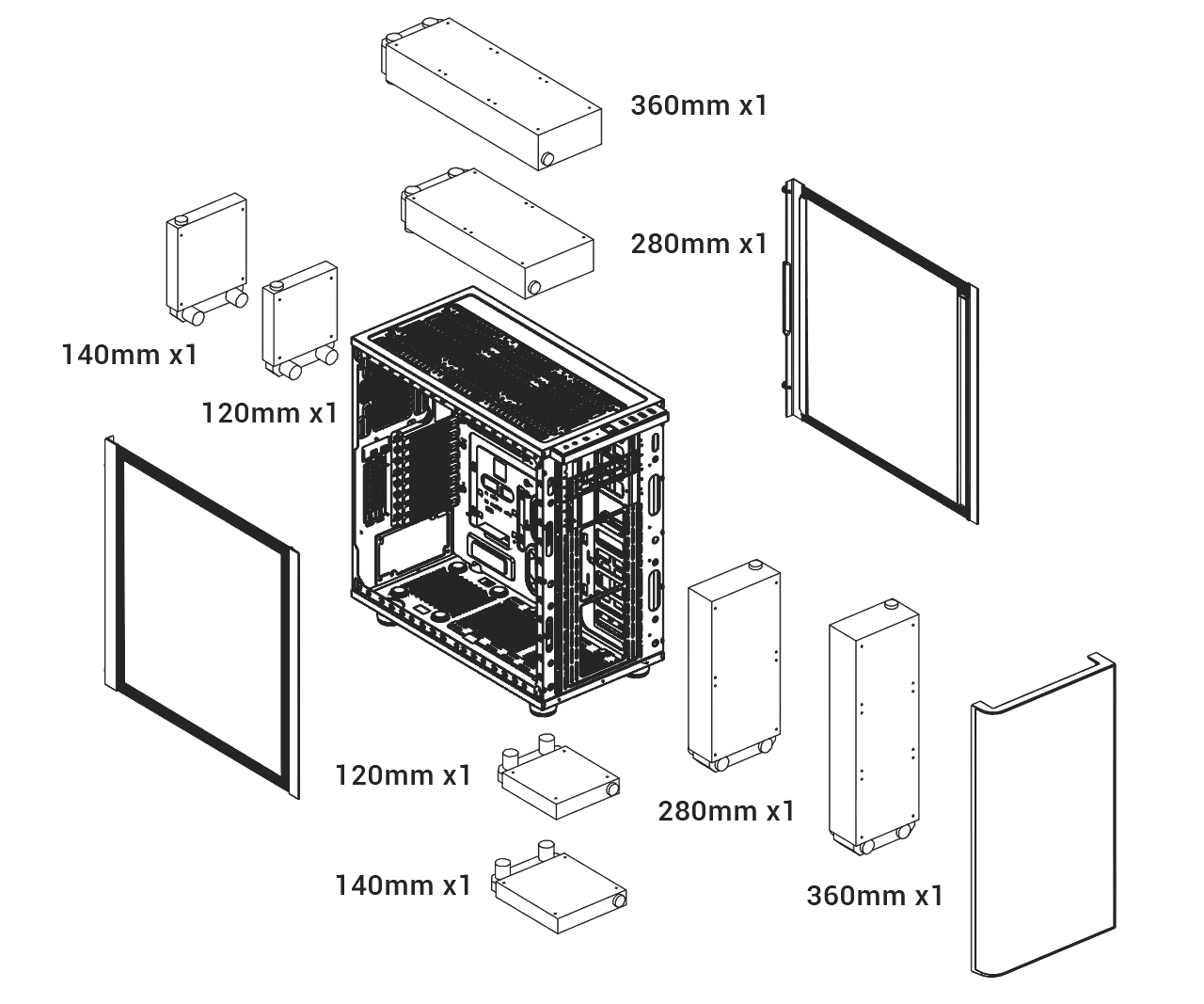 360mm x1

280mm x1

140mm x1

120mm x1

120mm x1

280mm x1

140mm x1

360mm x1