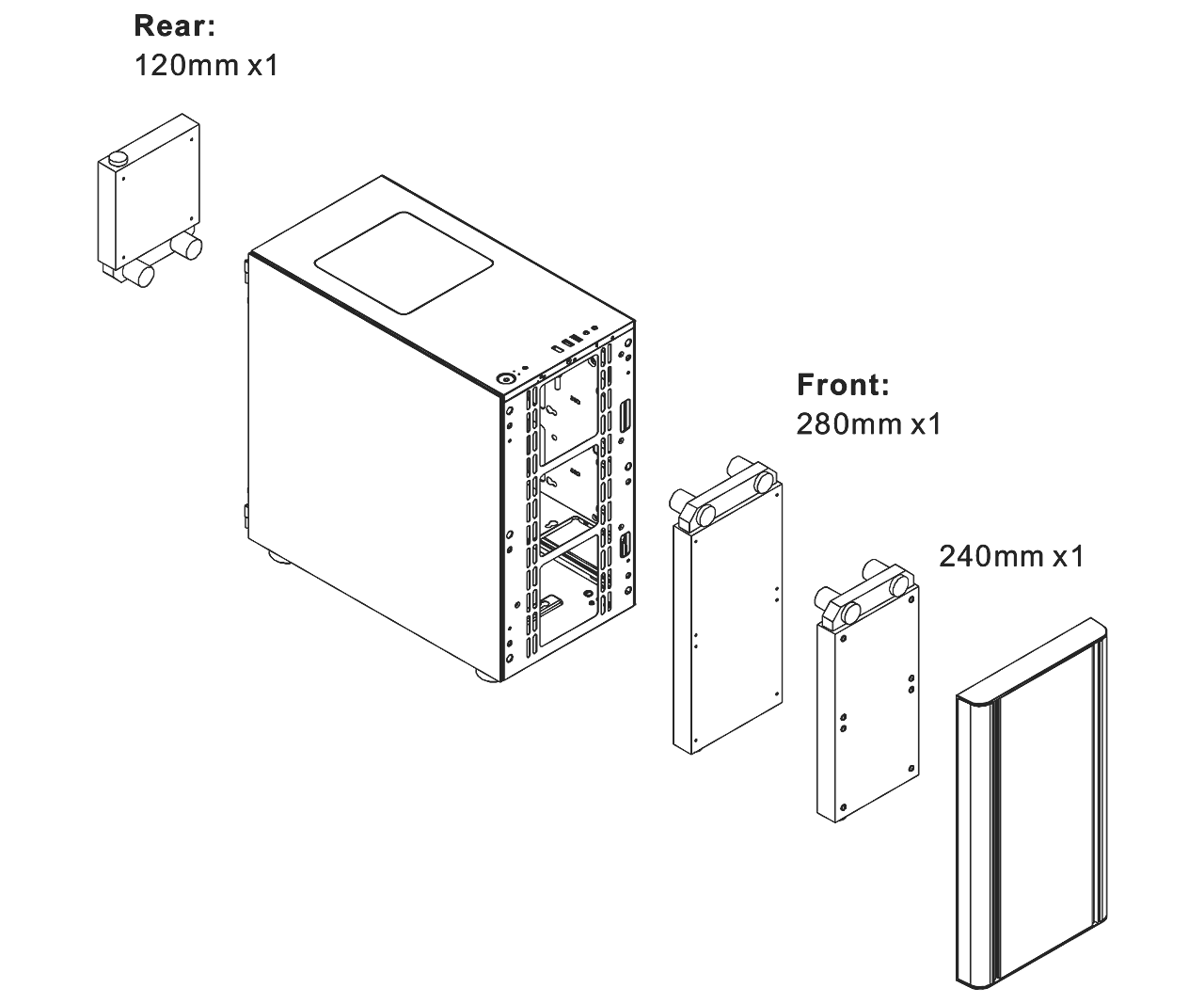 Rear:
120mm x1

Front:
280mm x1

240mm x1