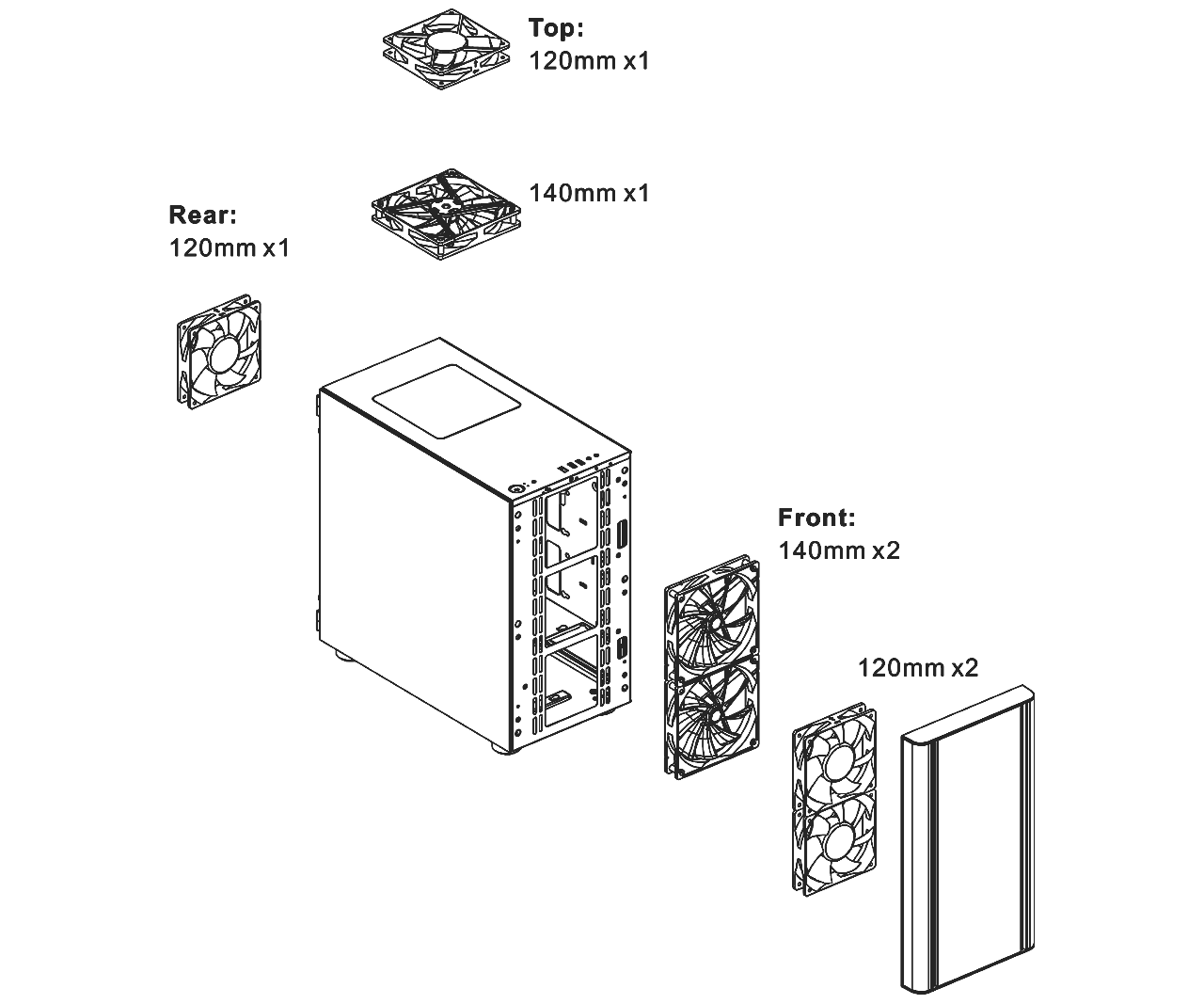 Top:
120mm x1

140mm x1

Rear:
120mm x1

Front:
140mm x2

120mm x2