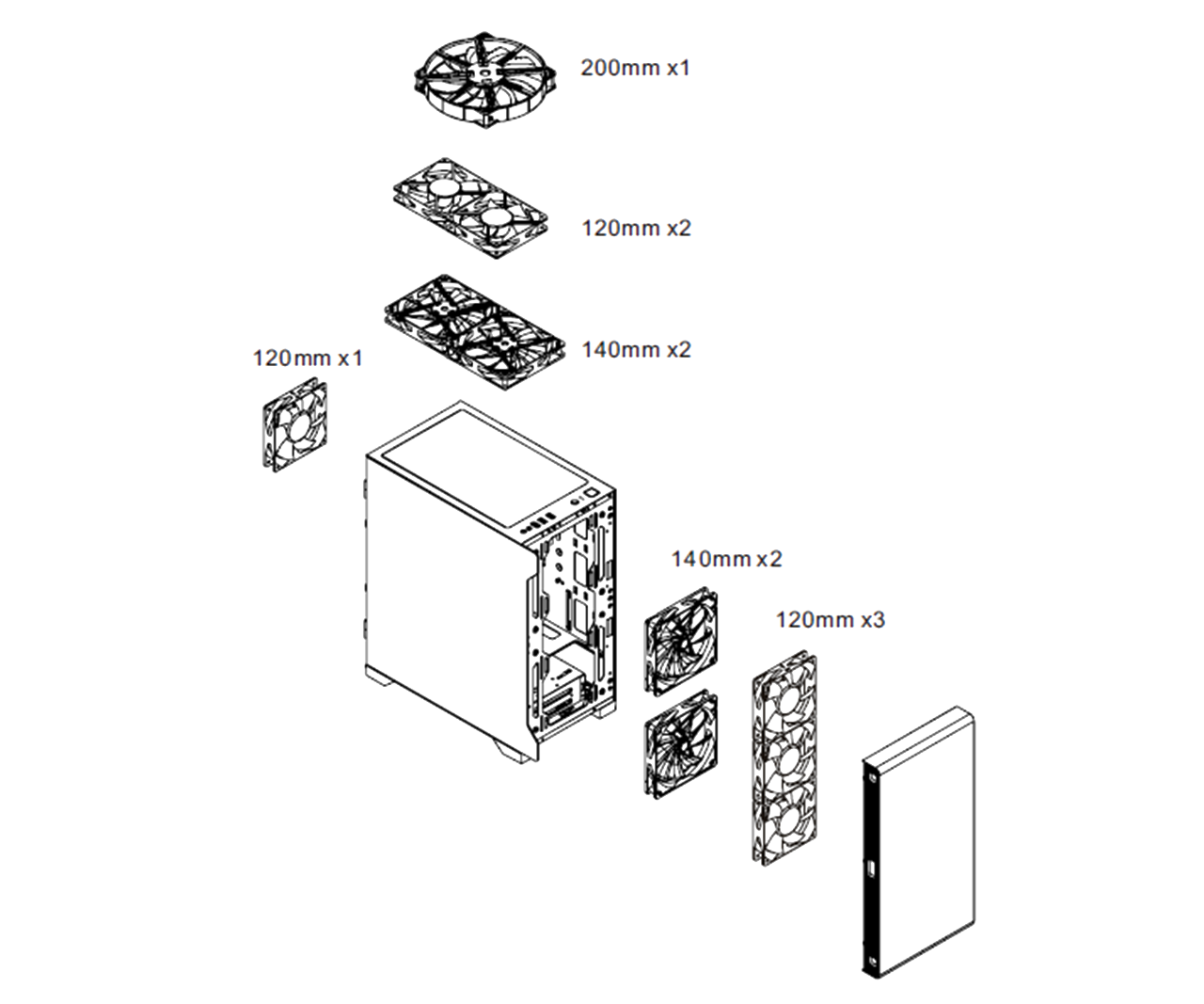 200mm x1

120mm x2

140mm x2

120mm x1

140mm x2

120mm x3