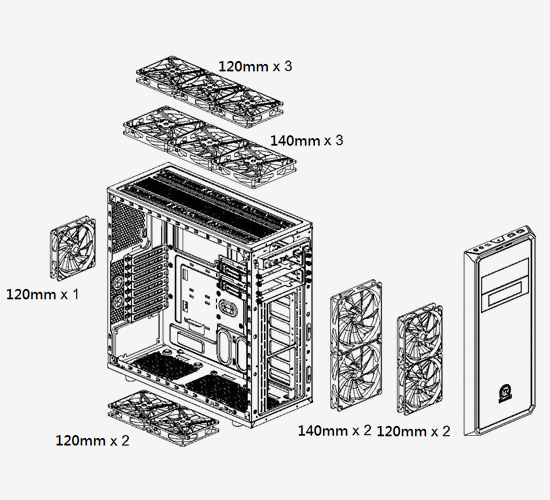 120mm x 3

140mm x 3

120mm x 1

120mm x 2

140mm x 2 120mm x 2