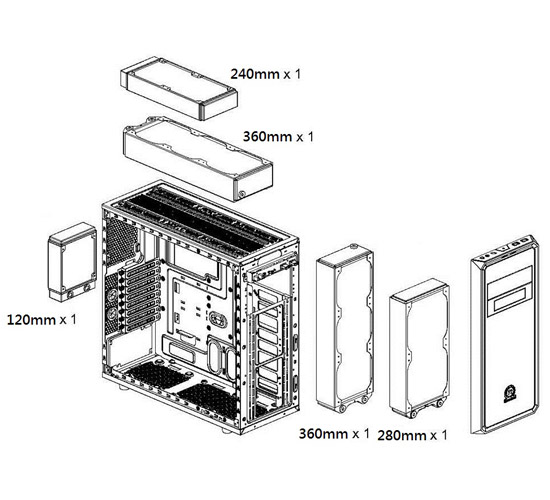 240mm x 1

360mm x 1

120mm x 1

360mm x 1

280mm x 1