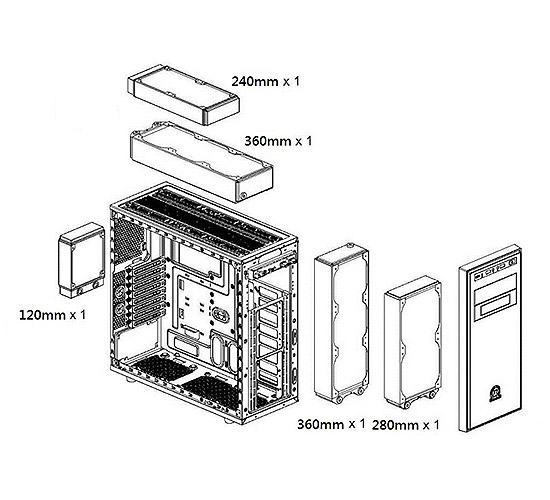 240mm x 1

360mm x 1

120mm x 1

360mm x 1

280mm x 1