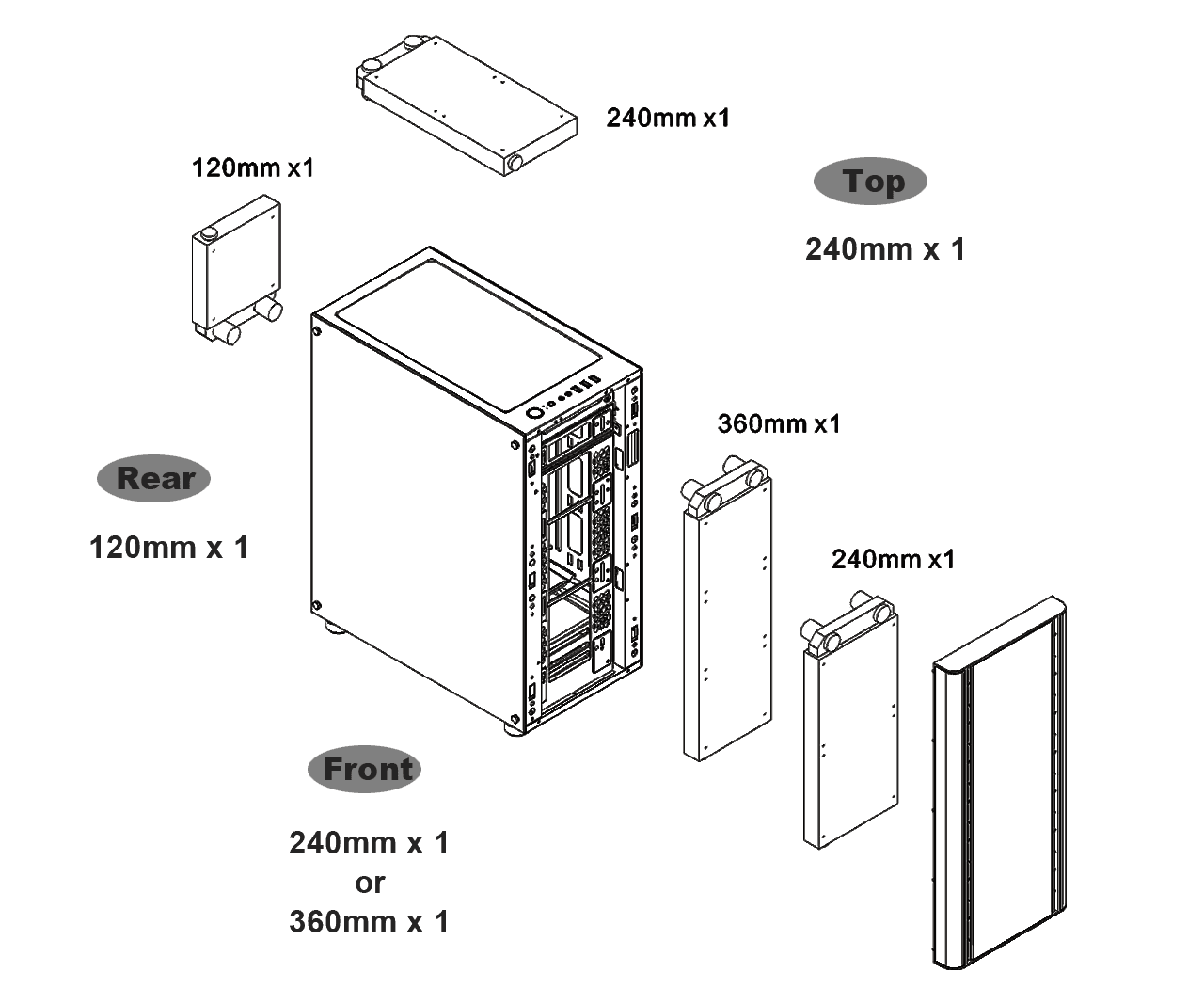 240mm x1

120mm x1

Top

240mm x 1

360mm x1

Rear

120mm x 1

240mm x1

Front

240mm x 1
or
360mm x 1