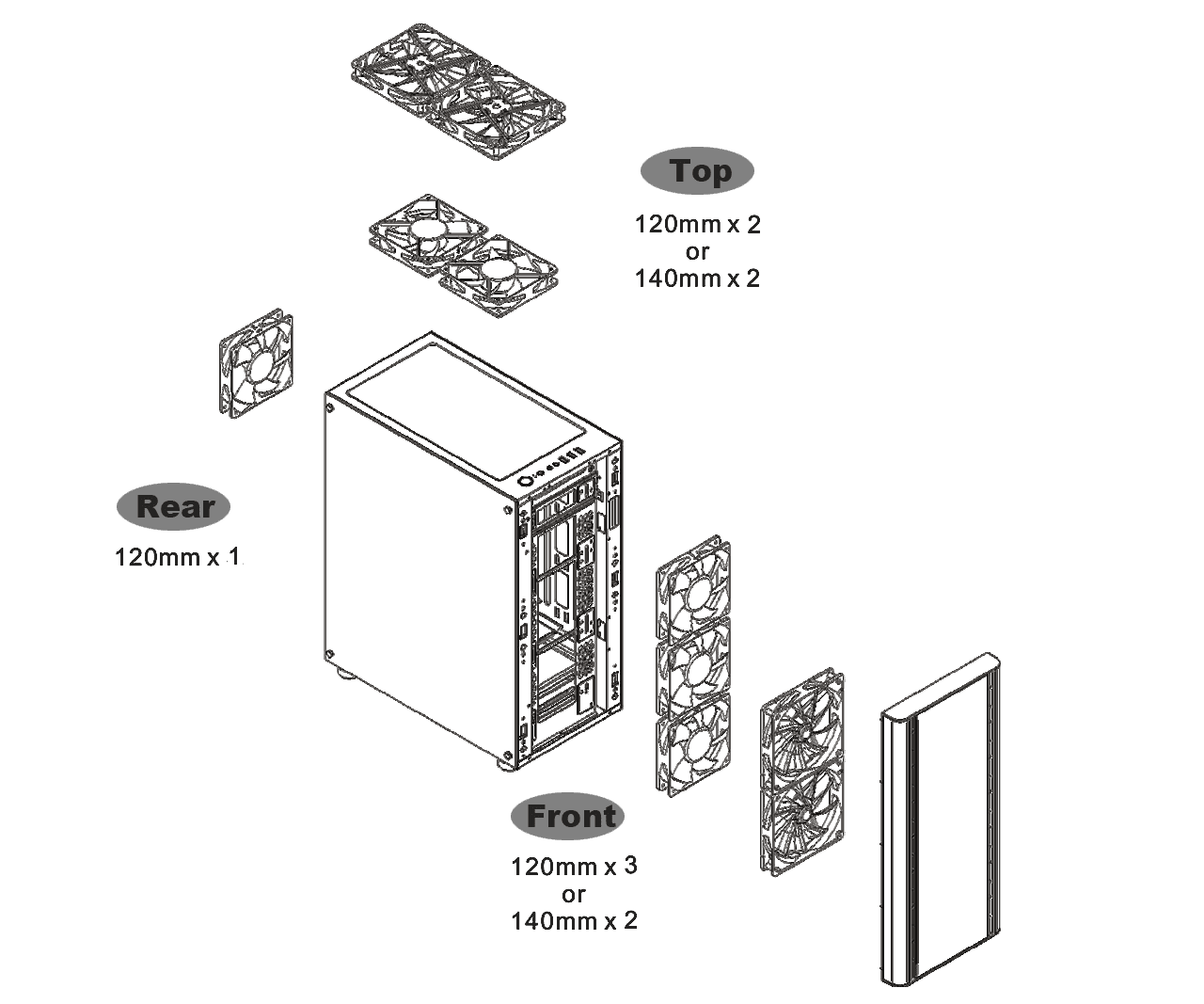 Top

120mm x 2
or
140mm x 2

Rear

120mm x 1

Front

120mm x 3
or
140mm x 2